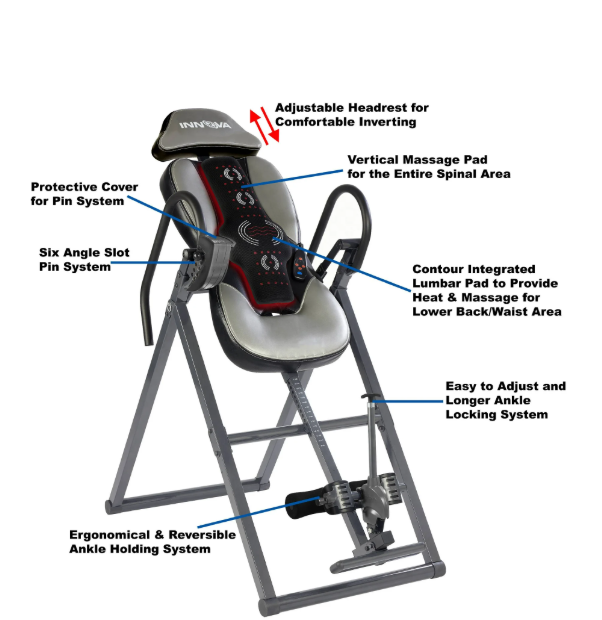 INNOVA

Adjustable Headrest for Comfortable Inverting

Vertical Massage Pad for the Entire Spinal Area

Protective Cover for Pin System

Six Angle Slot Pin System

Contour Integrated Lumbar Pad to Provide Heat & Massage for Lower Back/Waist Area

Easy to Adjust and Longer Ankle Locking System

Ergonomical & Reversible Ankle Holding System